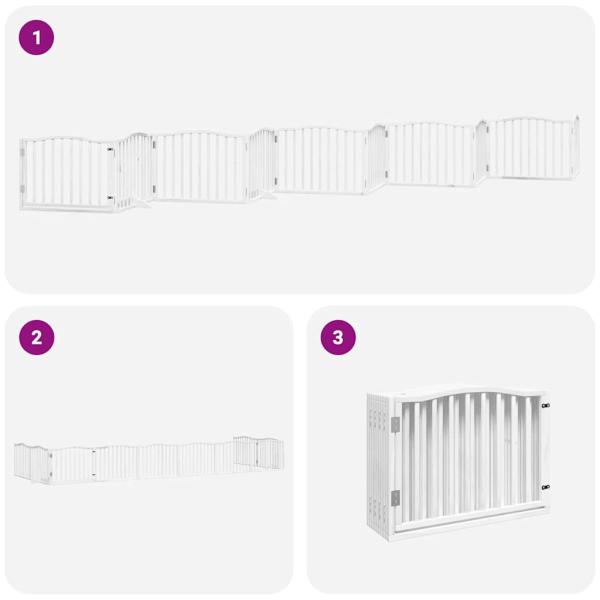 1

2

3