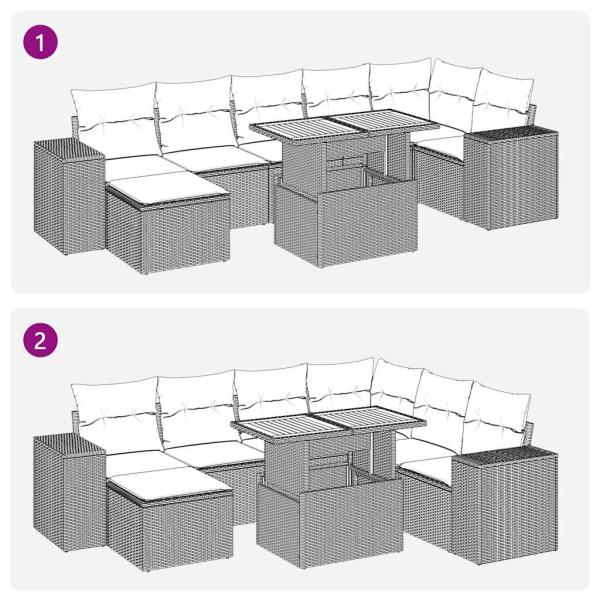 1

2