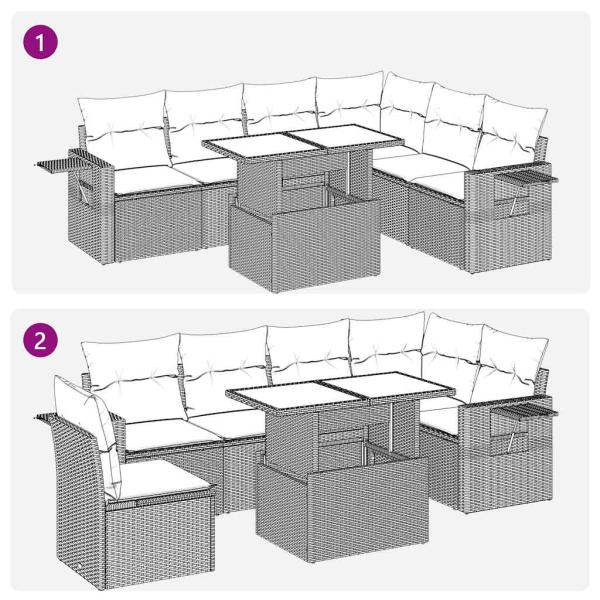 1

2