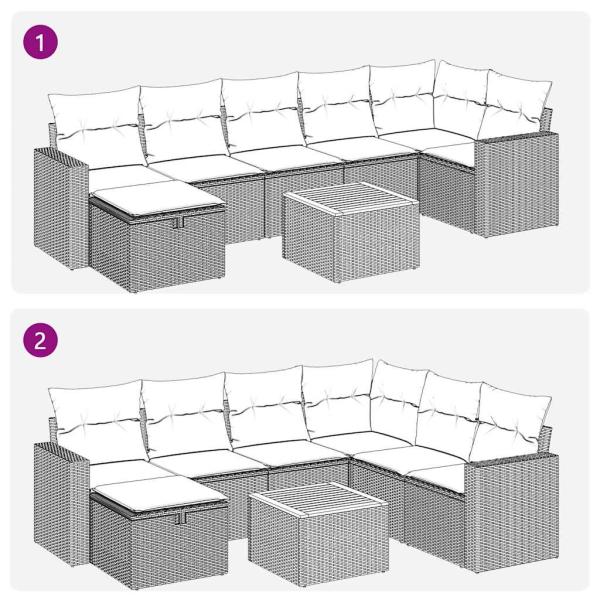 1

2