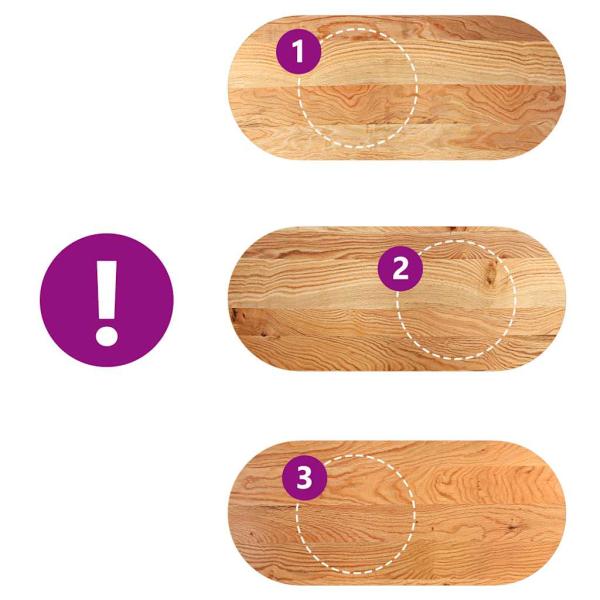 1

!

2

3