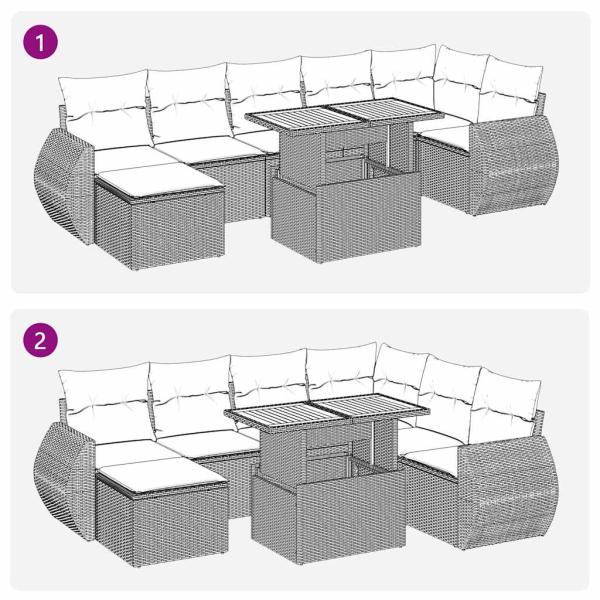 1

2