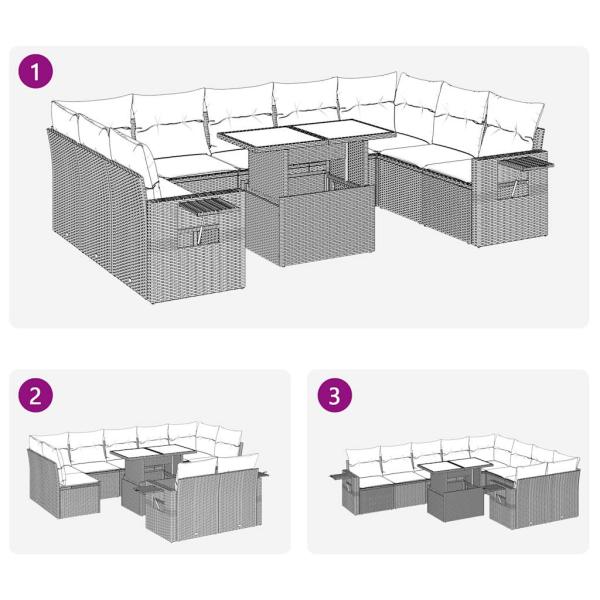 1

2

3