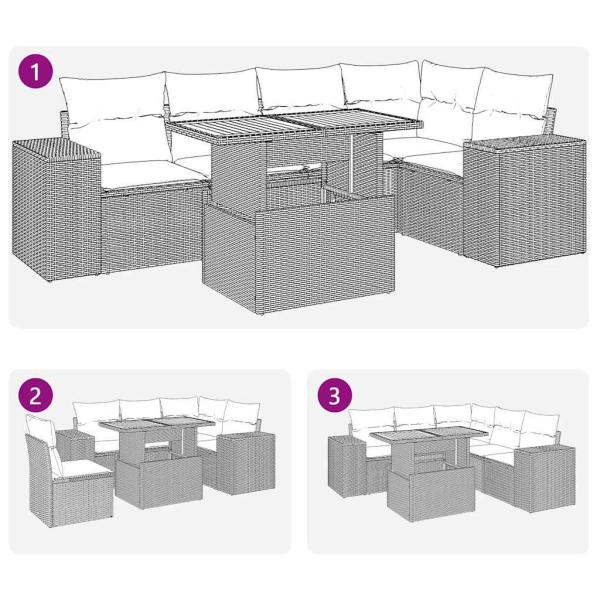 1

2

3