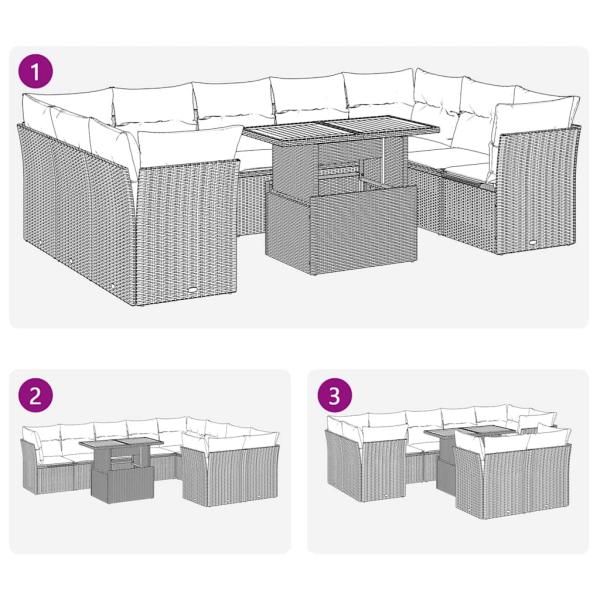 1

2

3