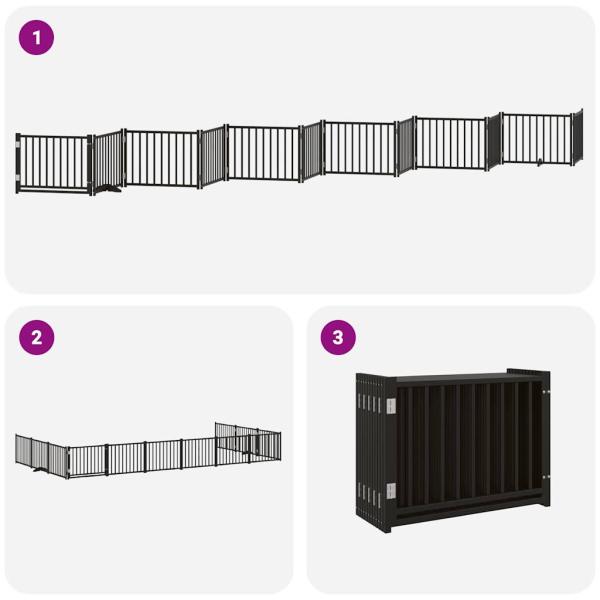 1

2

3