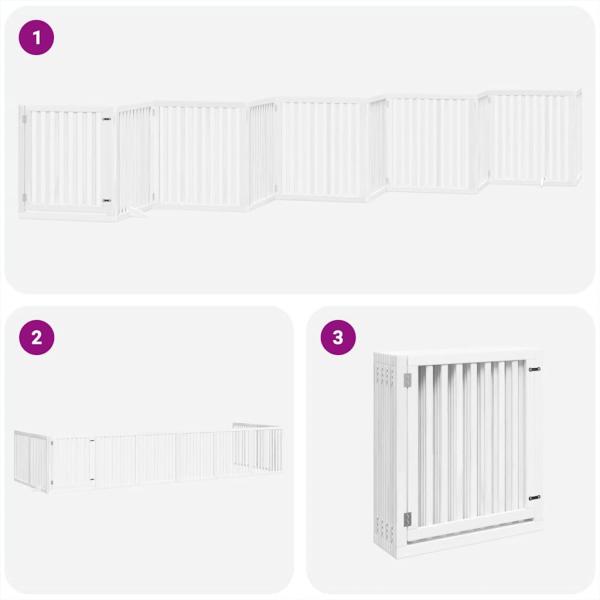 1

2

3