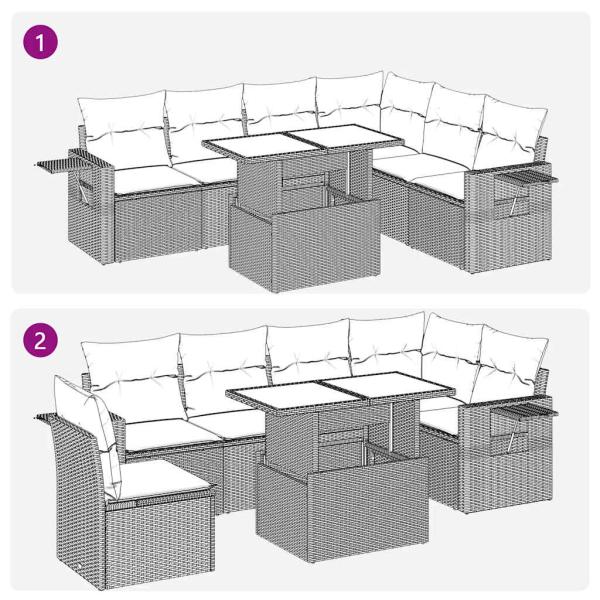 1

2