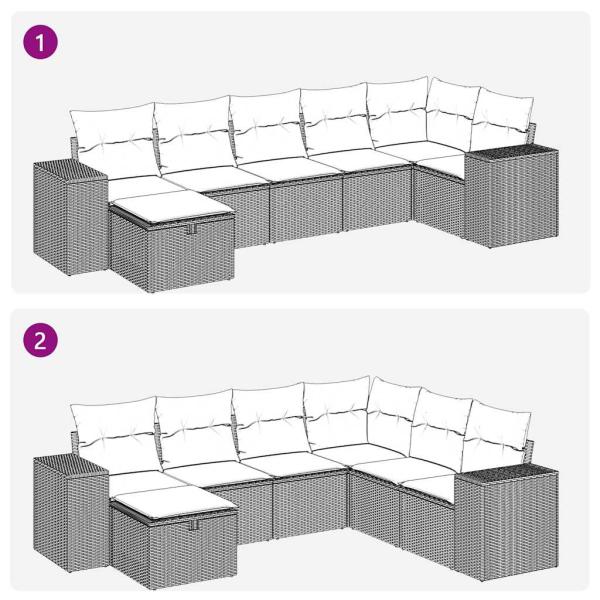 1

2