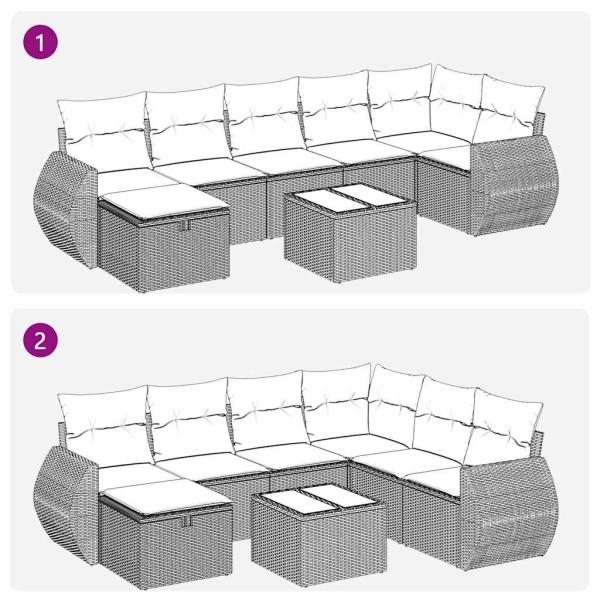 1

2