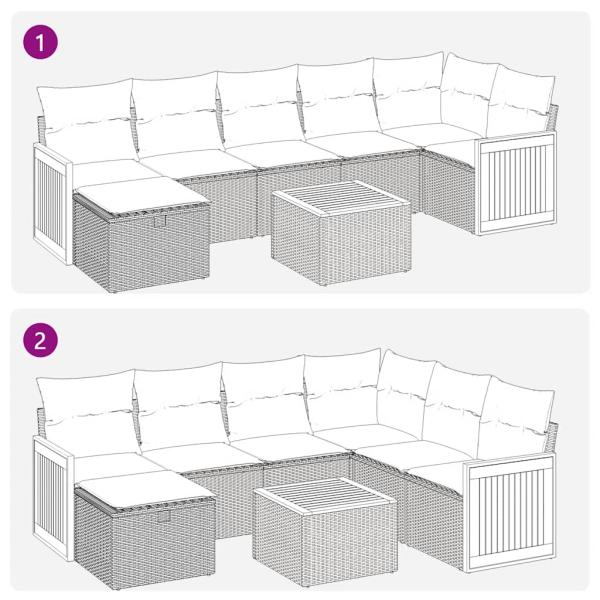 1

2