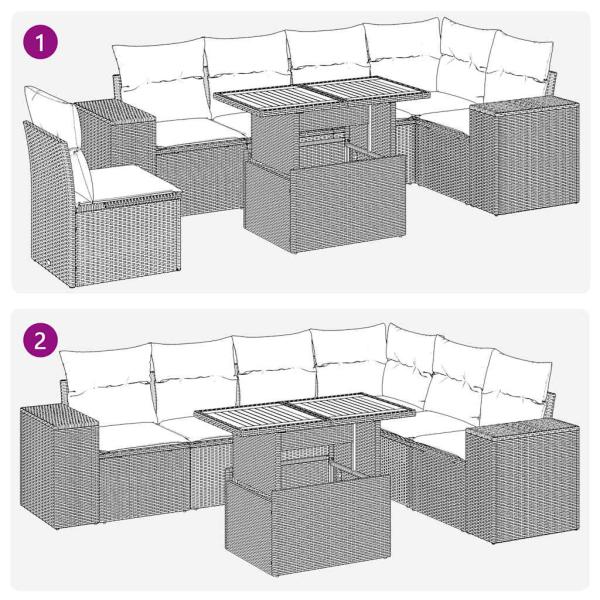 1

2