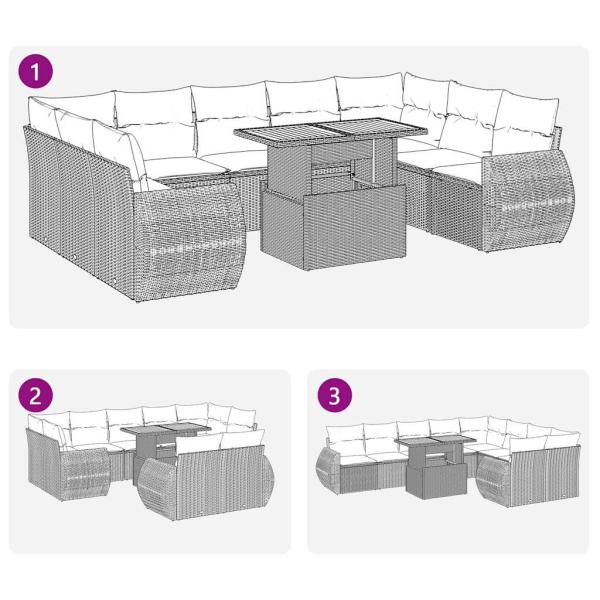 1

2

3