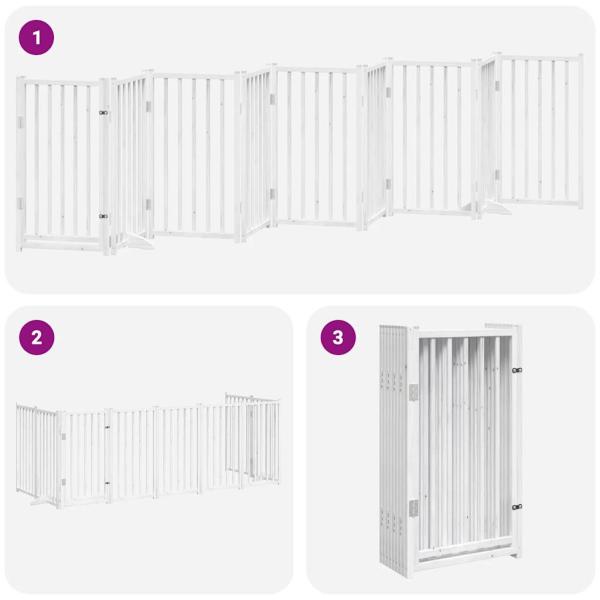 1

2

3