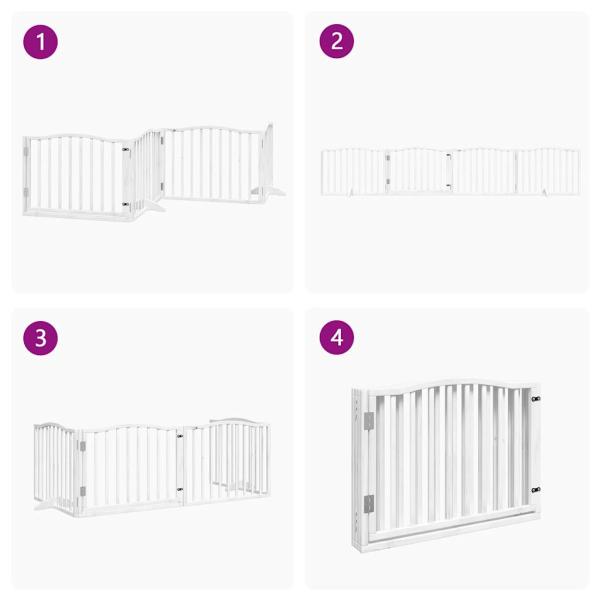 1

2

3

4