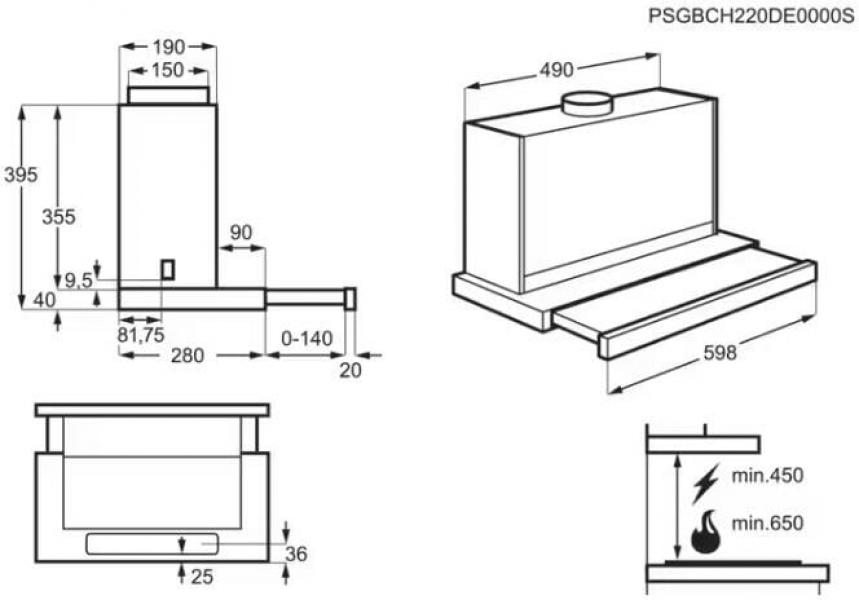 PSGBCH220DE0000S

190
150
395
355
90
9,5
40
81,75
280
0-140
20

490
598

36
25

min.450
min.650