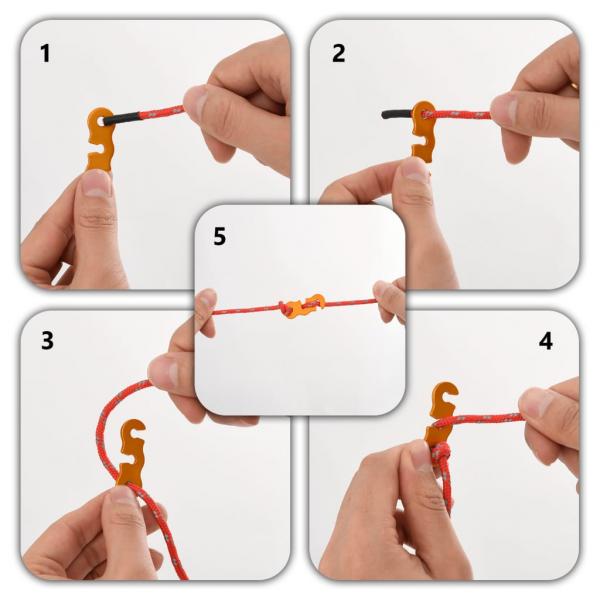 1

2

5

3

4