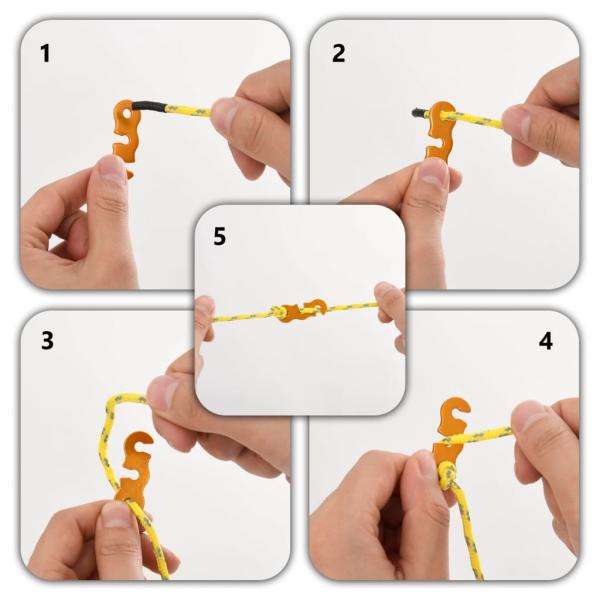 1

2

5

3

4