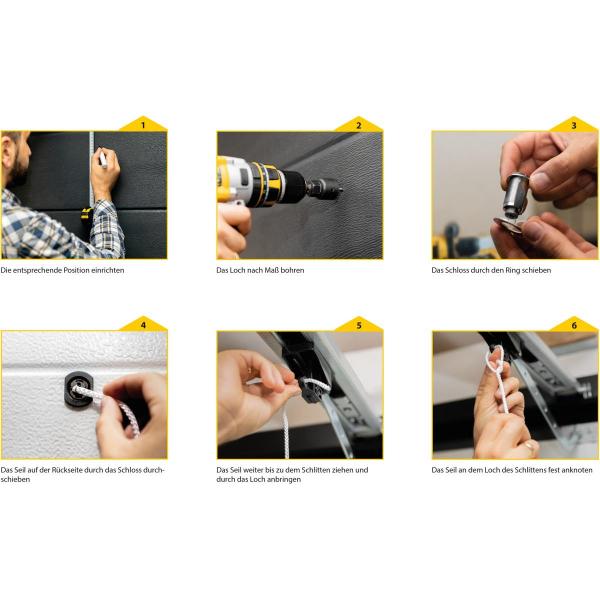 1

Die entsprechende Position einrichten

2

Das Loch nach Maß bohren

3

Das Schloss durch den Ring schieben

4

Das Seil auf der Rückseite durch das Schloss durchschieben

5

Das Seil weiter bis zu dem Schlitten ziehen und durch das Loch anbringen

6

Das Seil an dem Loch des Schlittens fest anknoten