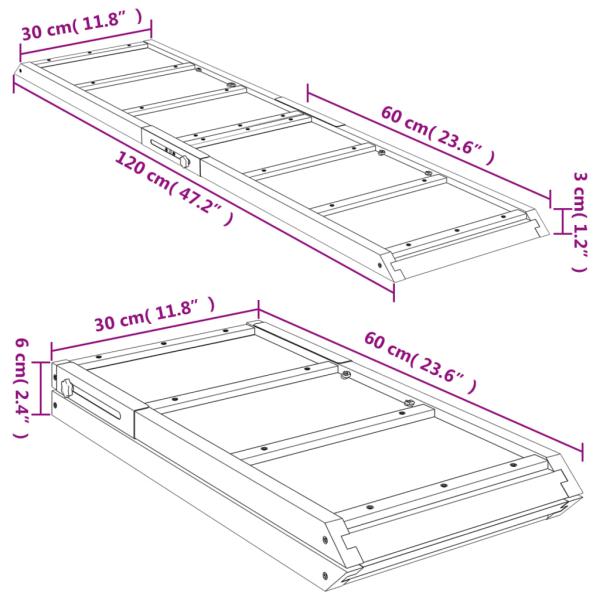 30 cm( 11.8" )

60 cm( 23.6" )

120 cm( 47.2" )

3 cm( 1.2" )

30 cm( 11.8" )

60 cm( 23.6" )

6 cm( 2.4" )