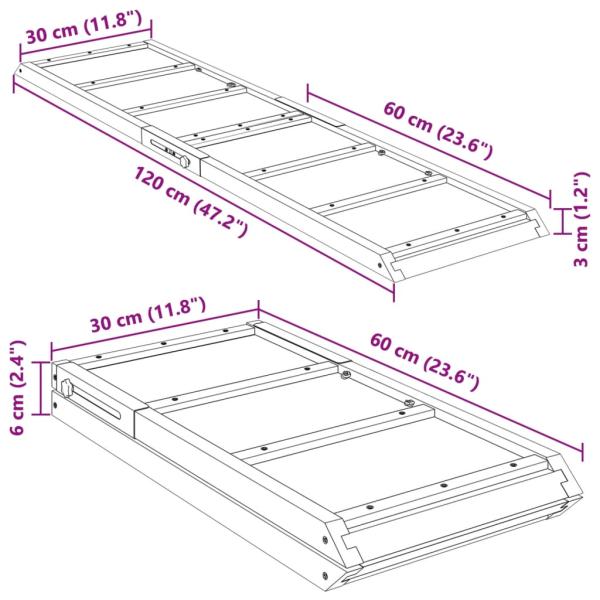 30 cm (11.8")

60 cm (23.6")

120 cm (47.2")

3 cm (1.2")

30 cm (11.8")

60 cm (23.6")

6 cm (2.4")