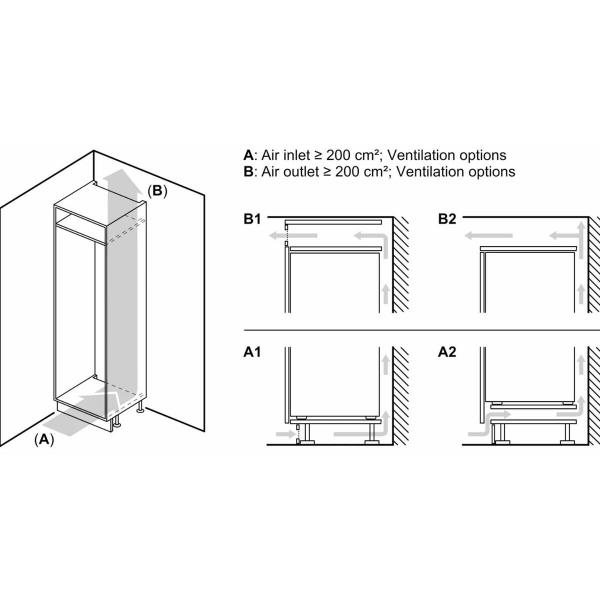 (B)

(A)

A: Air inlet ≥ 200 cm²; Ventilation options
B: Air outlet ≥ 200 cm²; Ventilation options

B1

B2

A1

A2