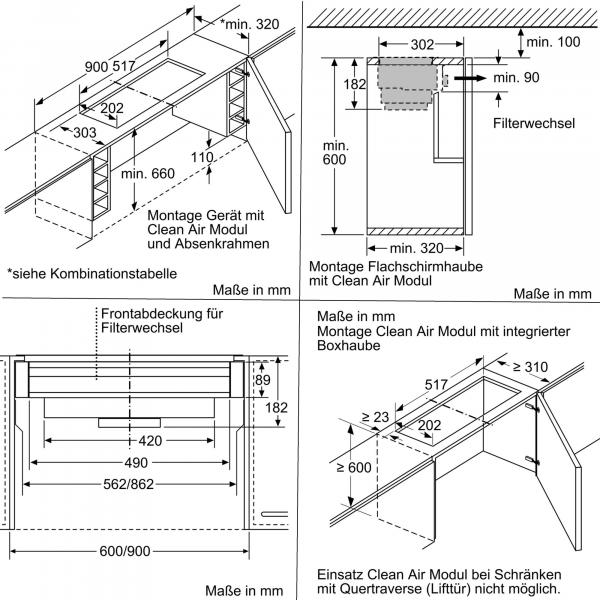 *min. 320
900 517
202
303
110
min. 660
Montage Gerät mit Clean Air Modul und Absenkrahmen

*siehe Kombinationstabelle

Maße in mm

302
min. 100
182
min. 90
Filterwechsel
min. 600
min. 320
Montage Flachschirmhaube mit Clean Air Modul

Maße in mm

Frontabdeckung für Filterwechsel
89
182
420
490
562/862
600/900

Maße in mm

Maße in mm
Montage Clean Air Modul mit integrierter Boxhaube
≥ 310
517
≥ 23
202
≥ 600

Einsatz Clean Air Modul bei Schränken mit Quertraverse (Lifttür) nicht möglich.