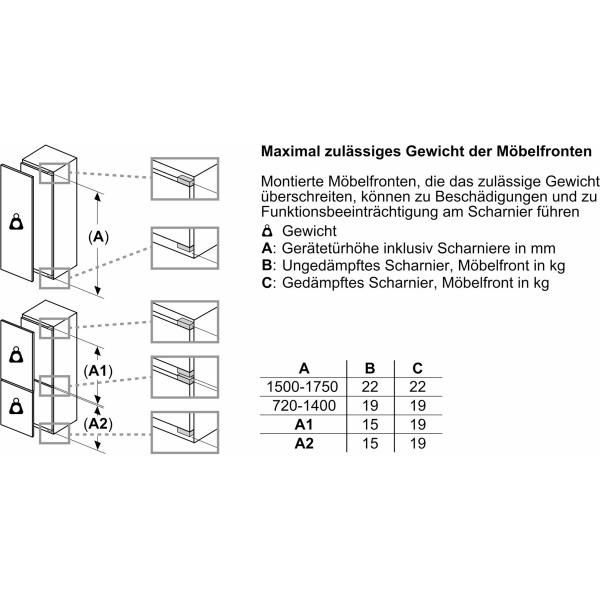 (A)

(A1)

(A2)

Maximal zulässiges Gewicht der Möbelfronten

Montierte Möbelfronten, die das zulässige Gewicht überschreiten, können zu Beschädigungen und zu Funktionsbeeinträchtigung am Scharnier führen
Gewicht
A: Gerätetürhöhe inklusiv Scharniere in mm
B: Ungedämpftes Scharnier, Möbelfront in kg
C: Gedämpftes Scharnier, Möbelfront in kg

| A | B | C |
|---|---|---|
| 1500-1750 | 22 | 22 |
| 720-1400 | 19 | 19 |
| A1 | 15 | 19 |
| A2 | 15 | 19 |