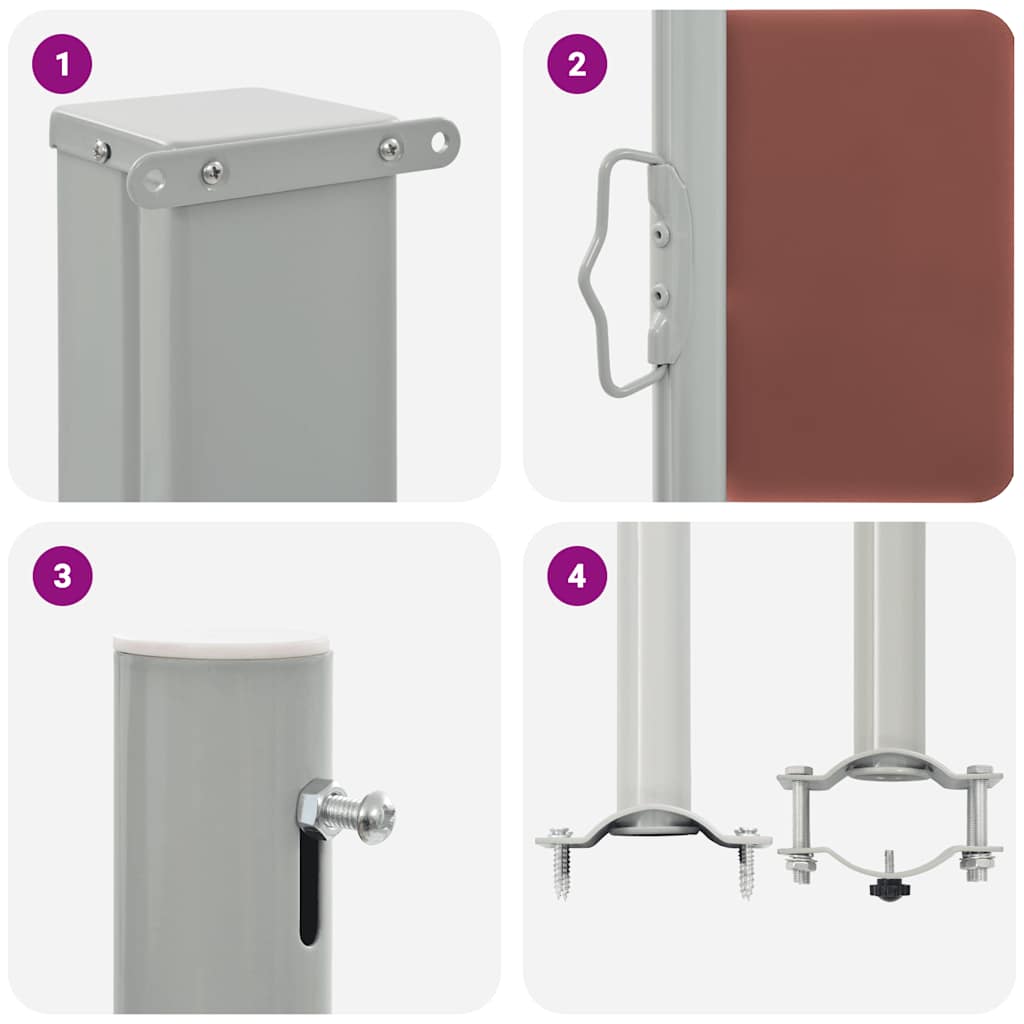 1

2

3

4