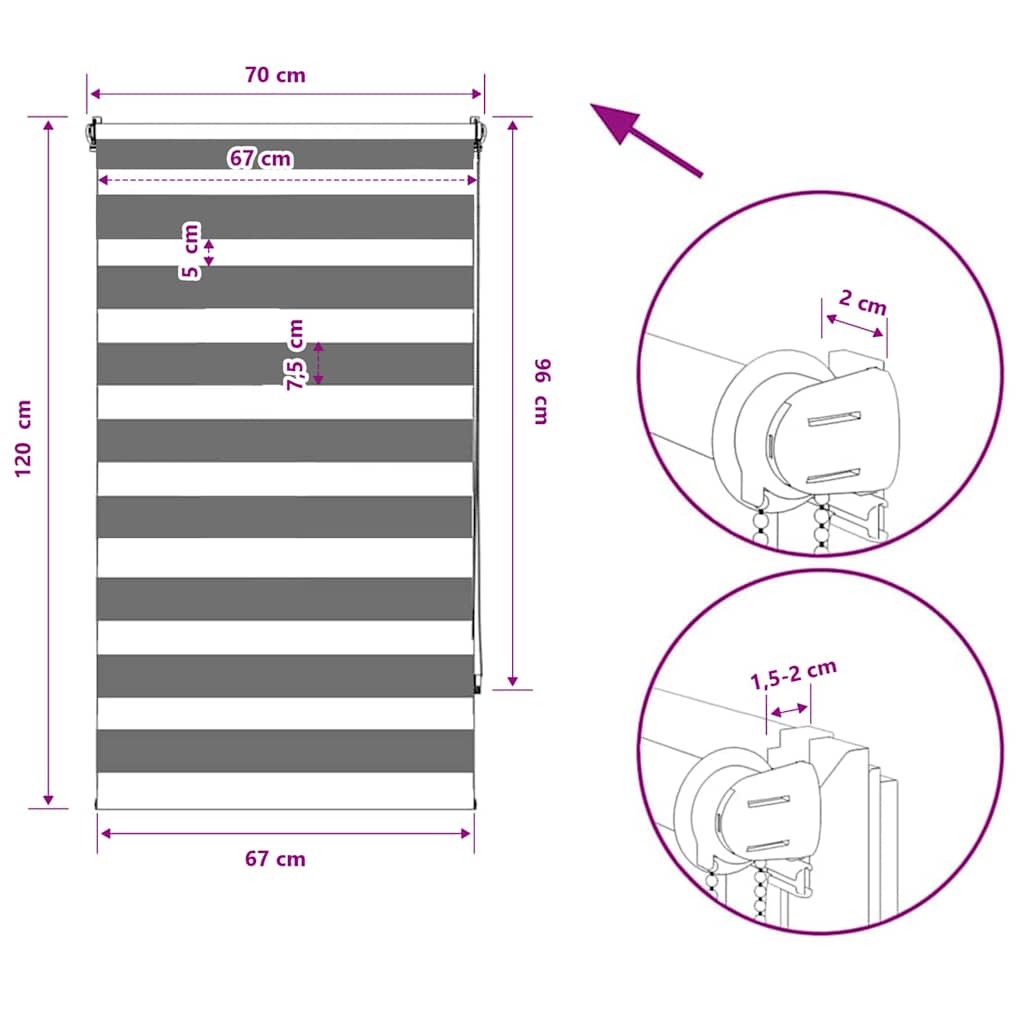 70 cm

67 cm

5 cm

7,5 cm

120 cm

96 cm

67 cm

2 cm

1,5-2 cm