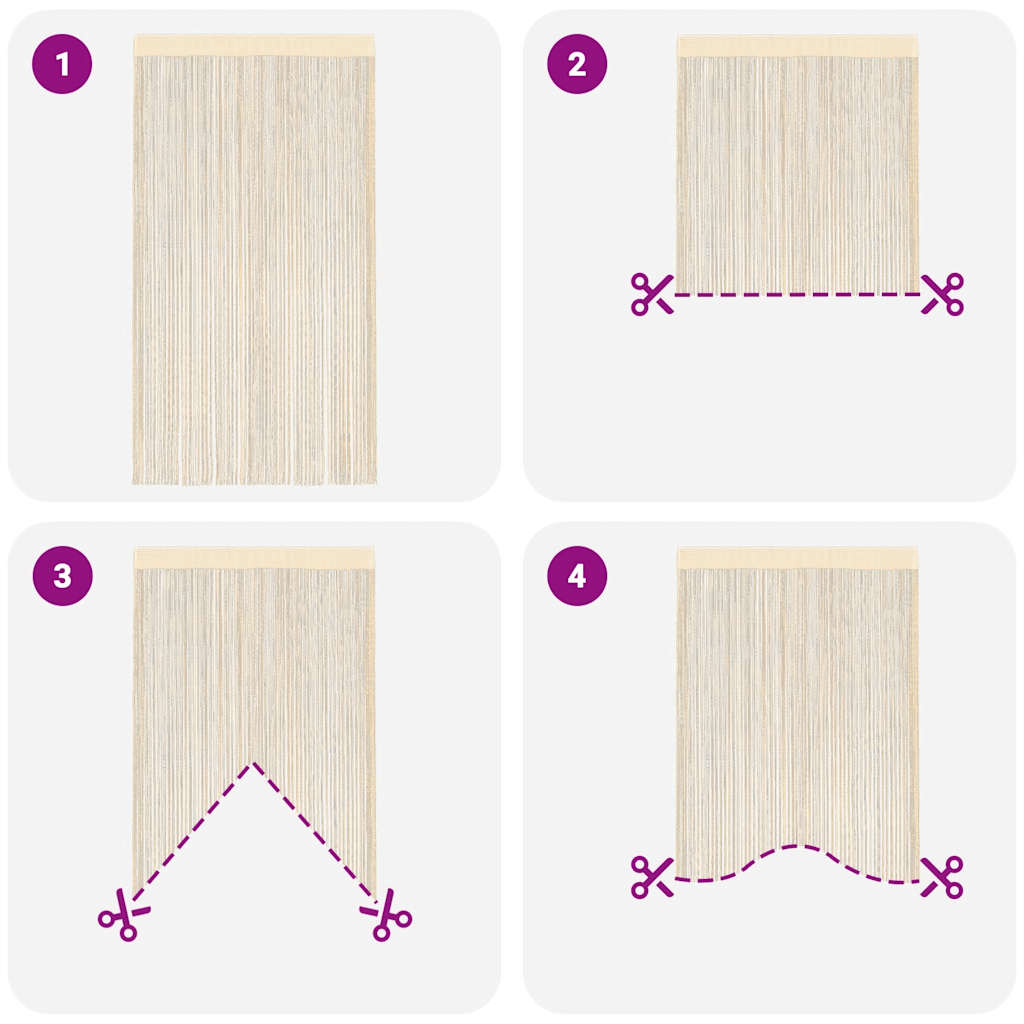 1

2

3

4