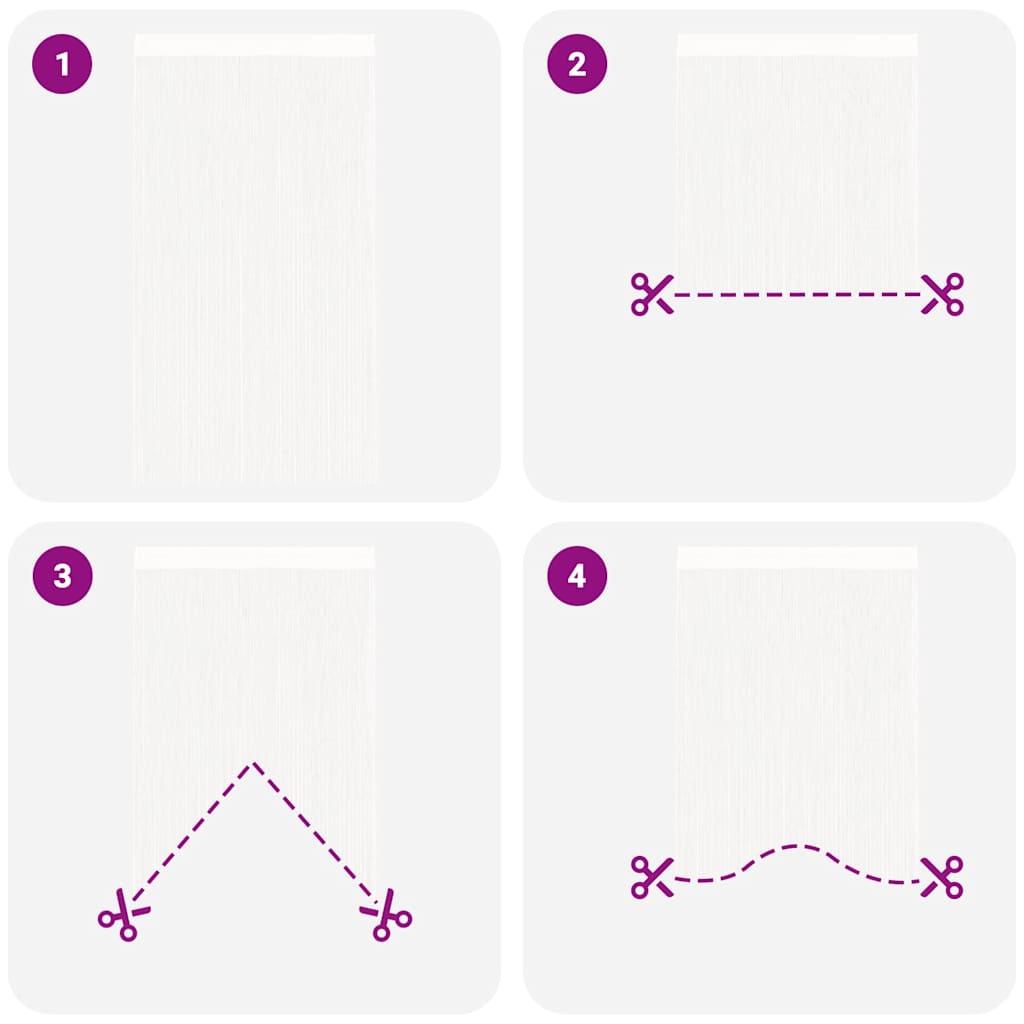 1

2

3

4