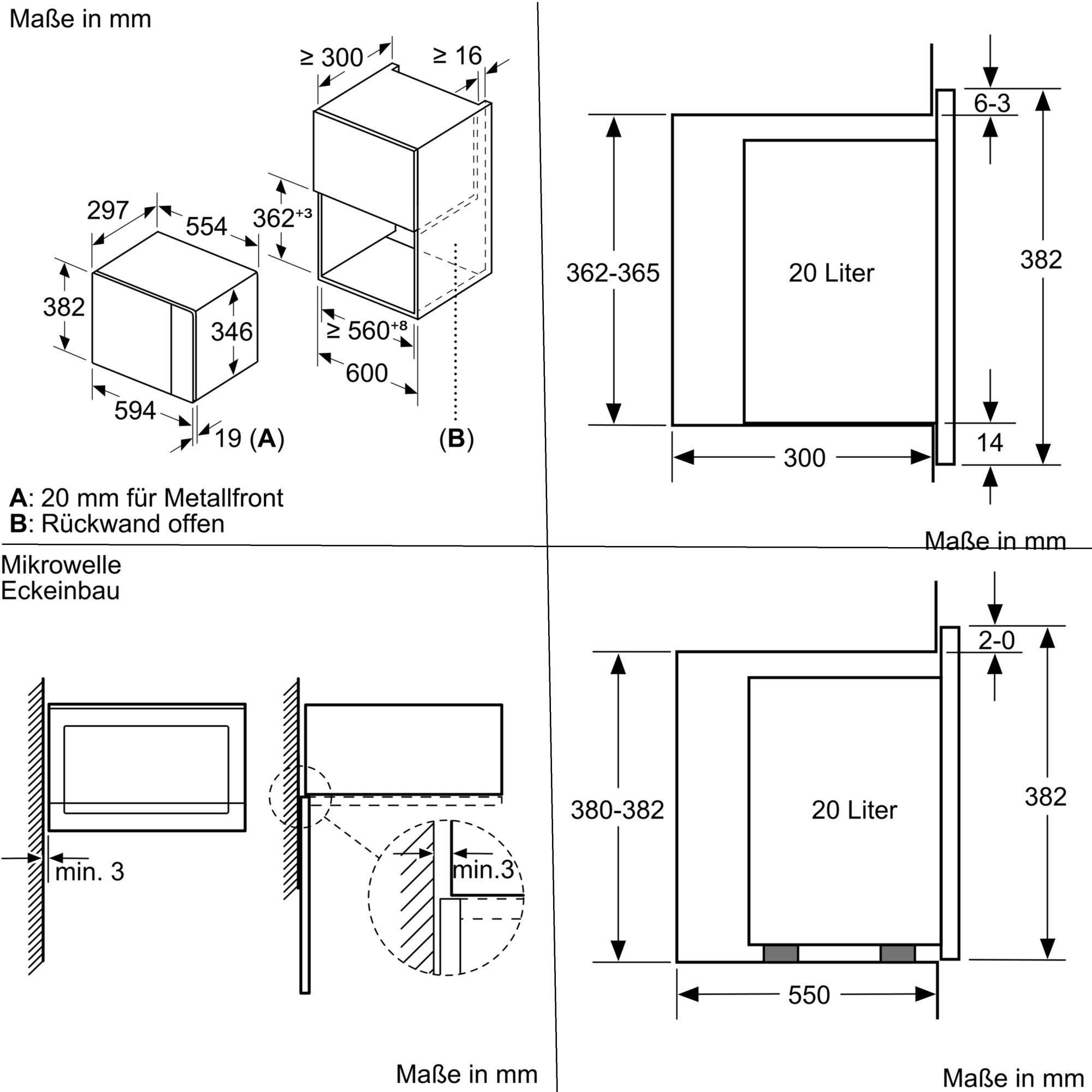 Maße in mm

$\geq 300$
$\geq 16$
297
554
$362^{+3}$
382
346
$\geq 560^{+8}$
600
594
19 (**A**)
(**B**)

**A**: 20 mm für Metallfront
**B**: Rückwand offen

6-3
362-365
20 Liter
382
14
300

Maße in mm

Mikrowelle
Eckeinbau

min. 3
min.3

Maße in mm

2-0
380-382
20 Liter
382
550

Maße in mm