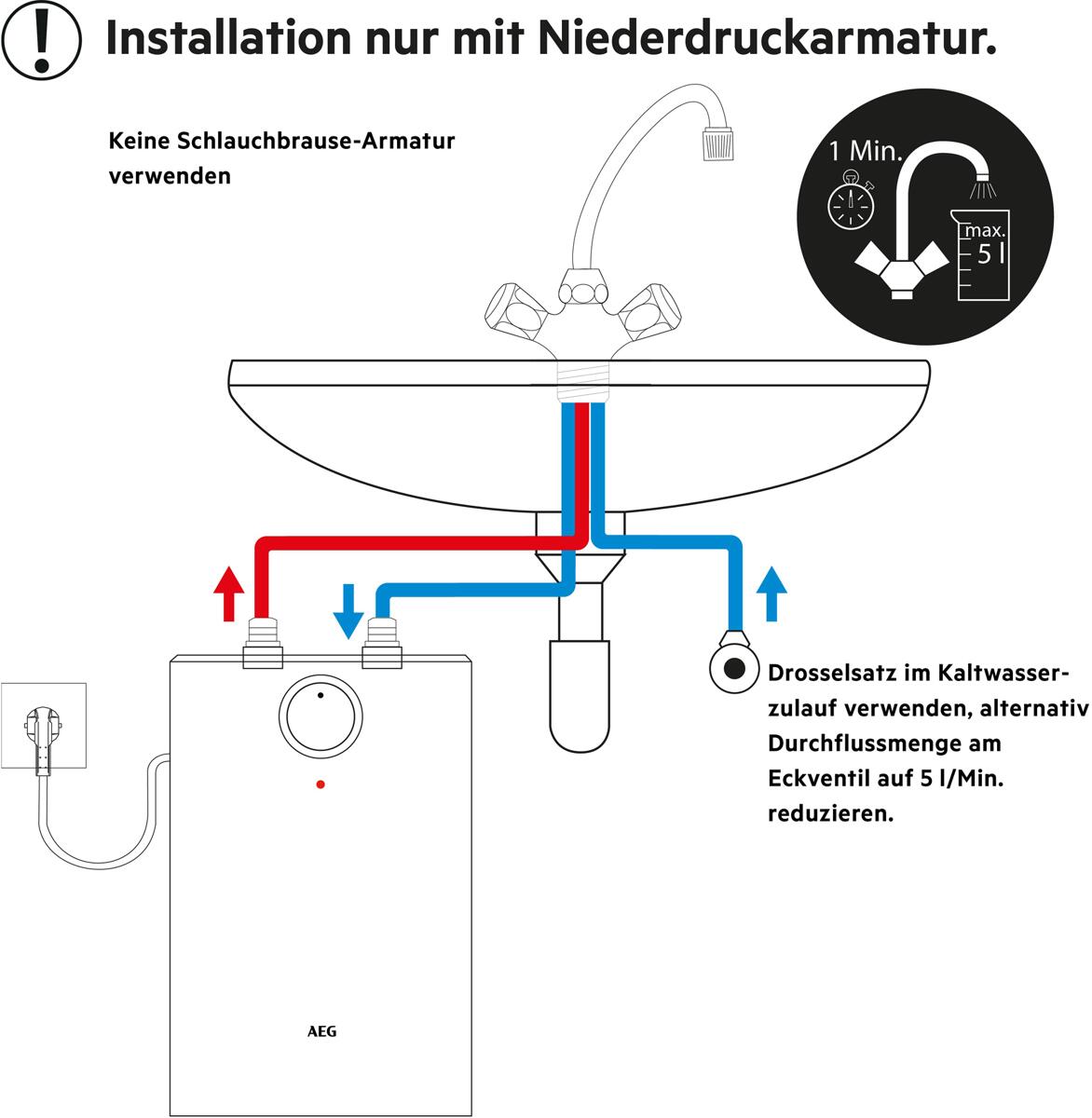 Installation nur mit Niederdruckarmatur.

Keine Schlauchbrause-Armatur verwenden

1 Min.

max.
5 l

Drosselsatz im Kaltwasserzulauf verwenden, alternativ Durchflussmenge am Eckventil auf 5 l/Min. reduzieren.

AEG