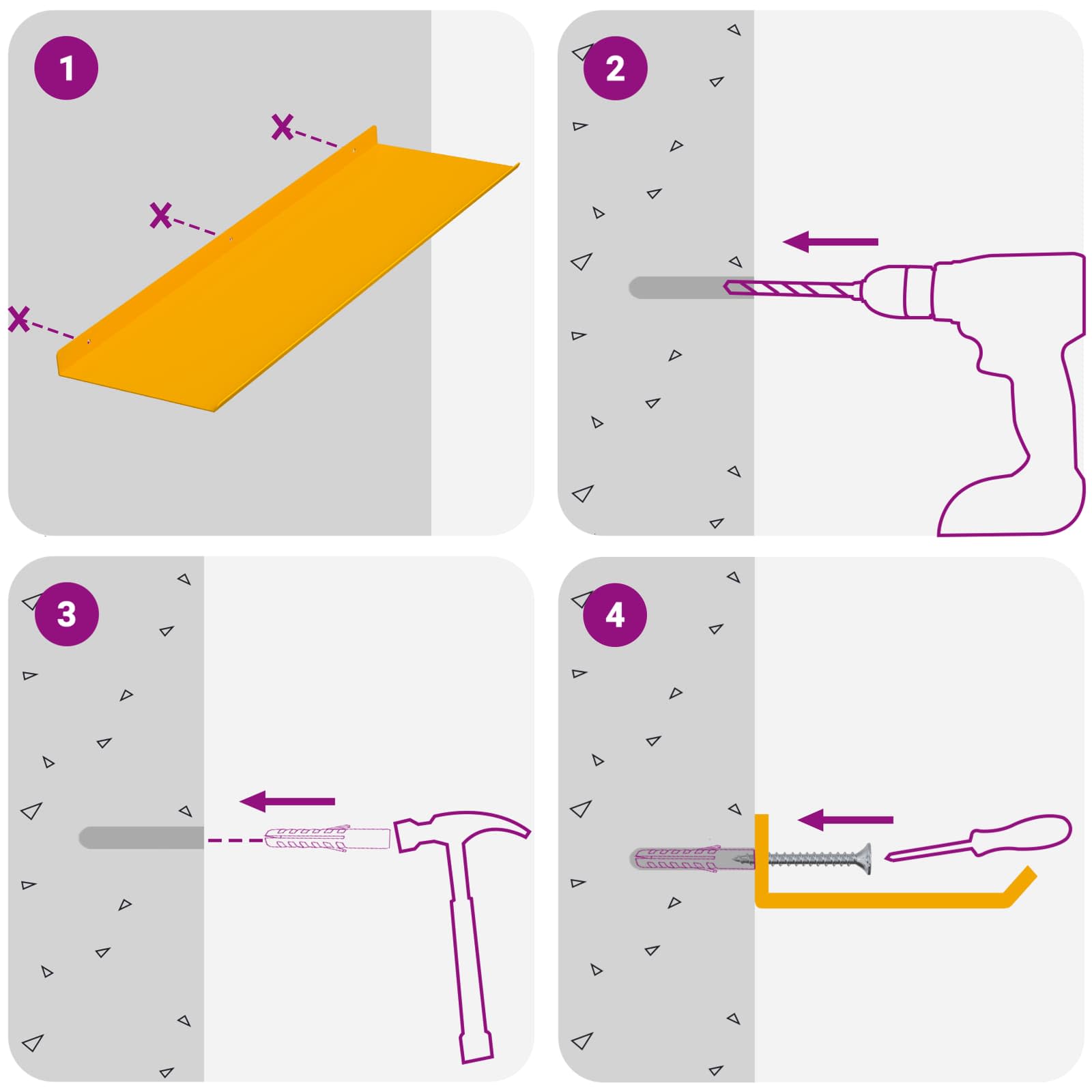 1

2

3

4