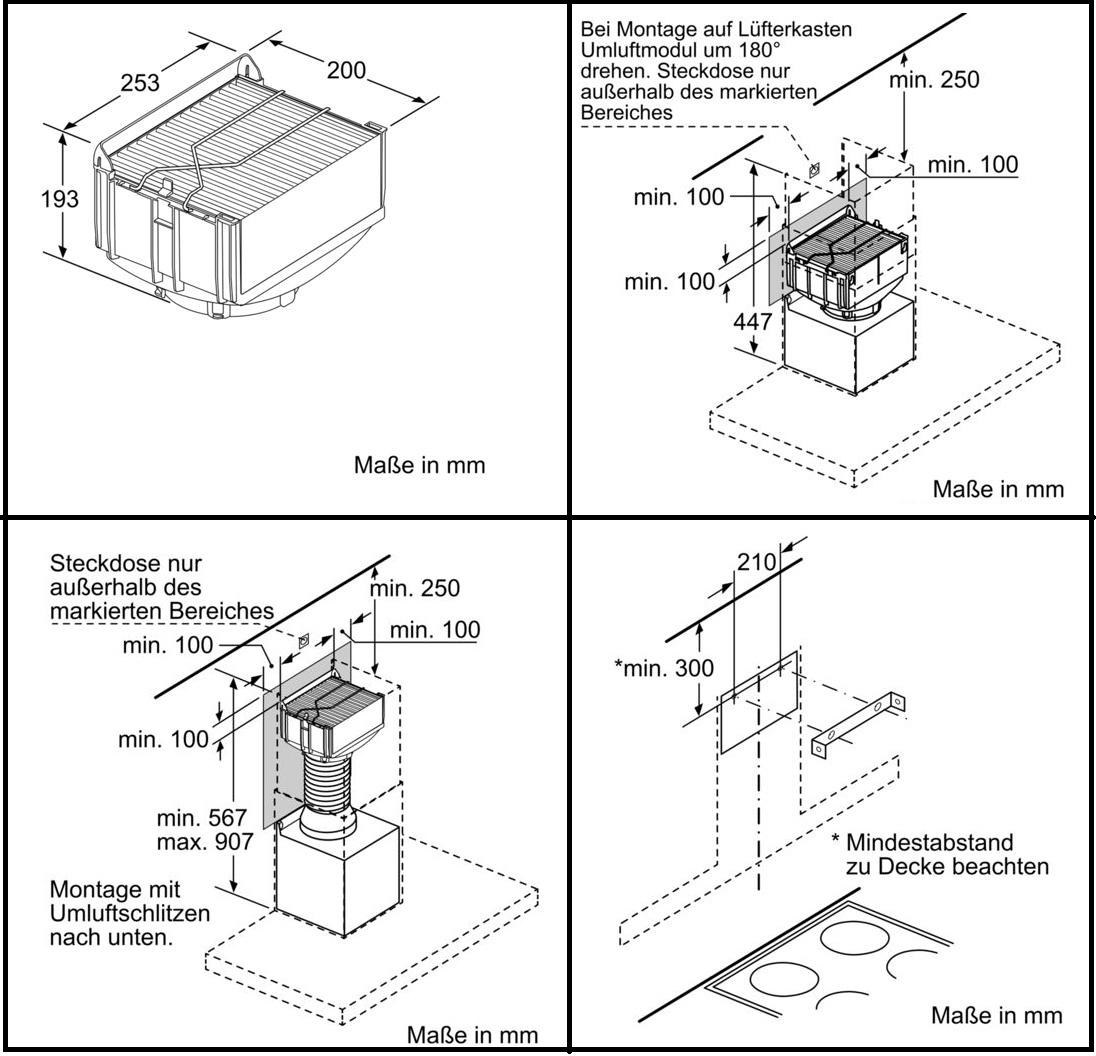 253
200
193
Maße in mm

Bei Montage auf Lüfterkasten Umluftmodul um 180° drehen. Steckdose nur außerhalb des markierten Bereiches
min. 250
min. 100
min. 100
min. 100
447
Maße in mm

Steckdose nur außerhalb des markierten Bereiches
min. 250
min. 100
min. 100
min. 100
min. 567
max. 907
Montage mit Umluftschlitzen nach unten.
Maße in mm

210
*min. 300
* Mindestabstand zu Decke beachten
Maße in mm