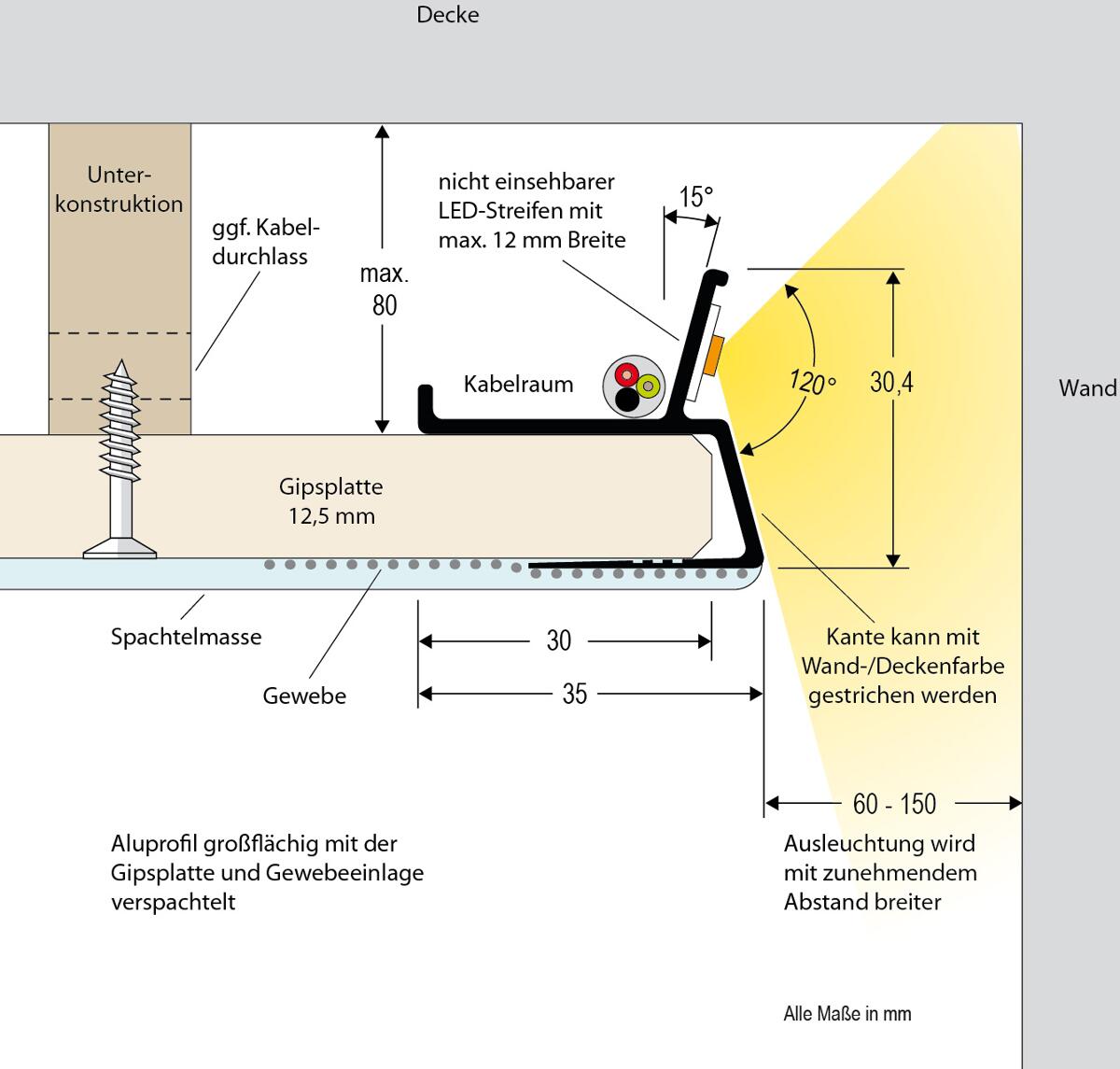 Decke

Unterkonstruktion

ggf. Kabeldurchlass

max. 80

nicht einsehbarer LED-Streifen mit max. 12 mm Breite

15°

Kabelraum

120°

30,4

Wand

Gipsplatte 12,5 mm

Spachtelmasse

Gewebe

30

35

Kante kann mit Wand-/Deckenfarbe gestrichen werden

60 - 150

Aluprofil großflächig mit der Gipsplatte und Gewebeeinlage verspachtelt

Ausleuchtung wird mit zunehmendem Abstand breiter

Alle Maße in mm