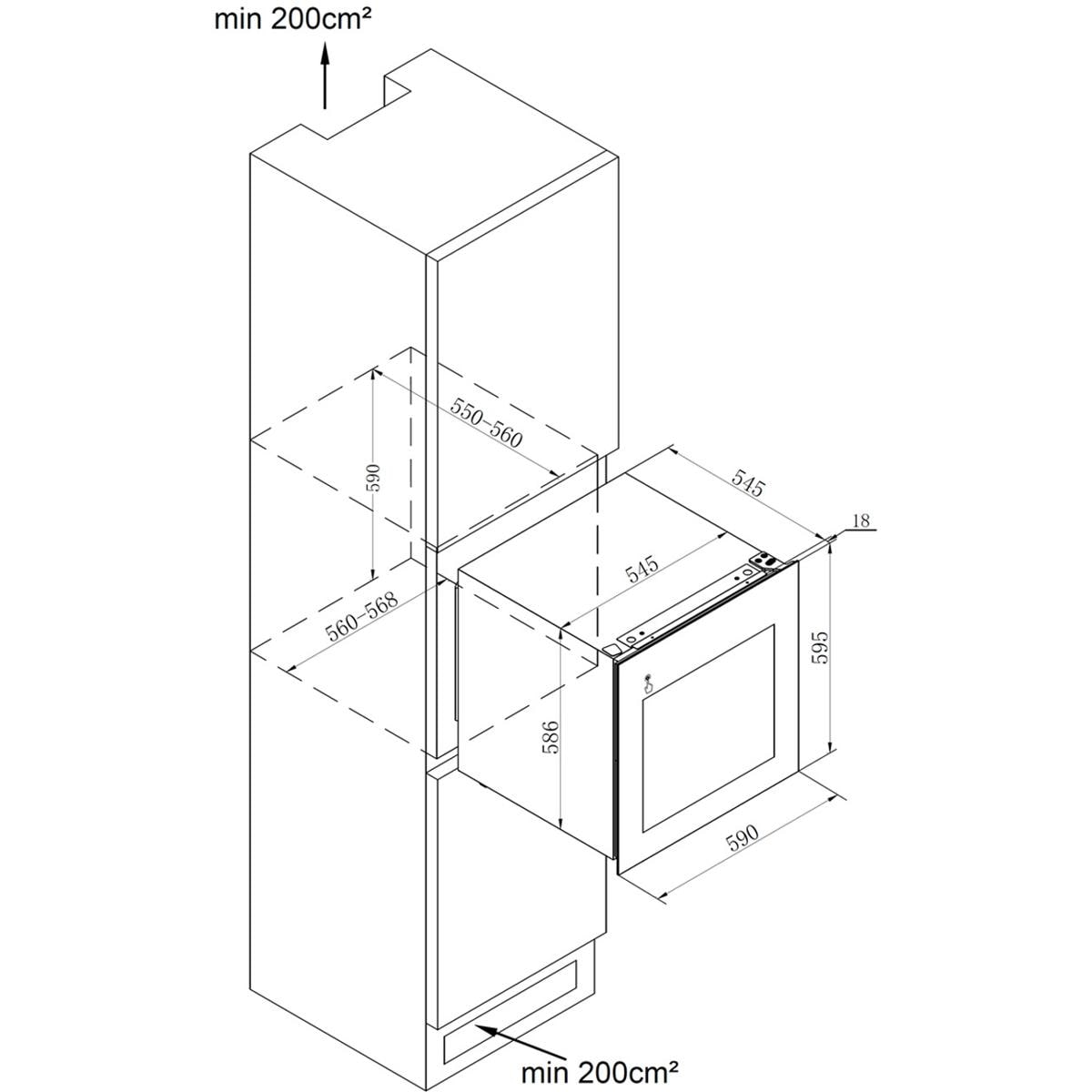 min 200cm²

550-560

590

560-568

545

18

545

595

586

590

min 200cm²