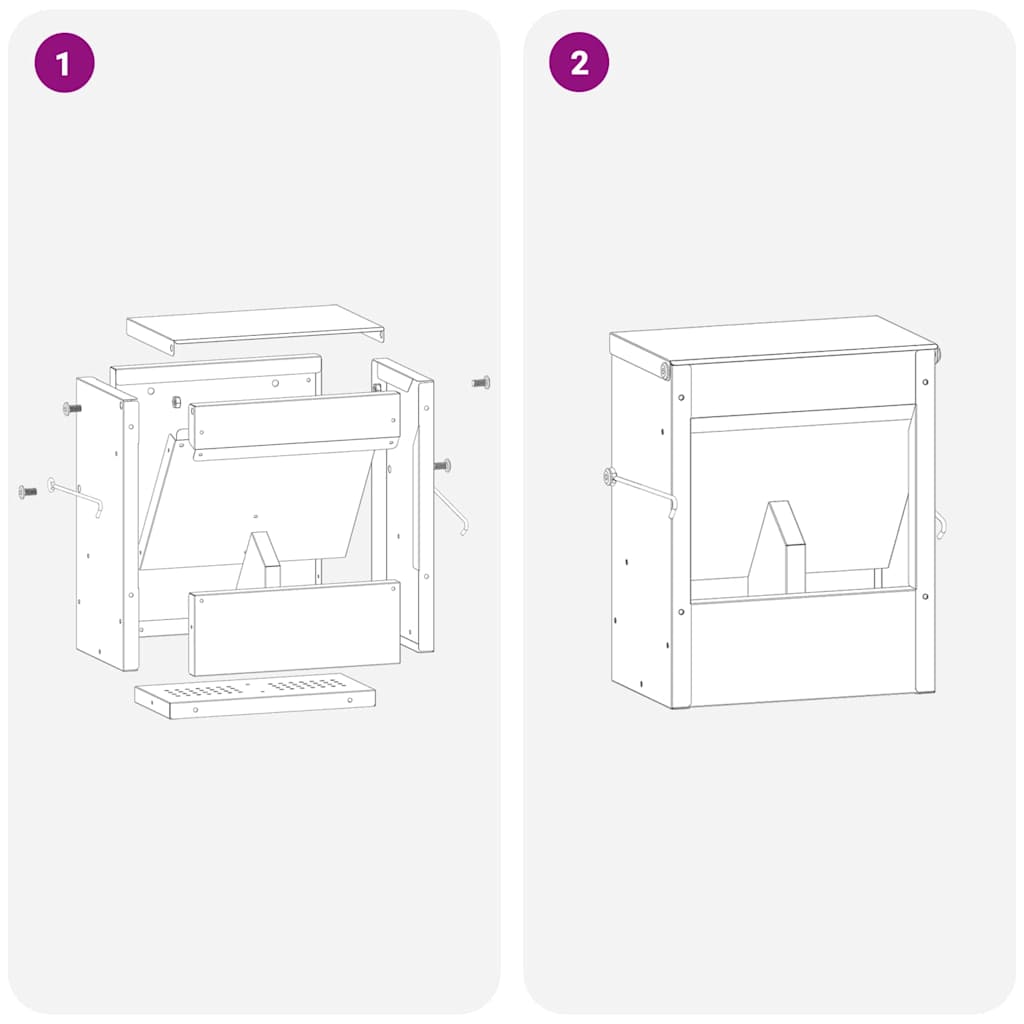 1

2