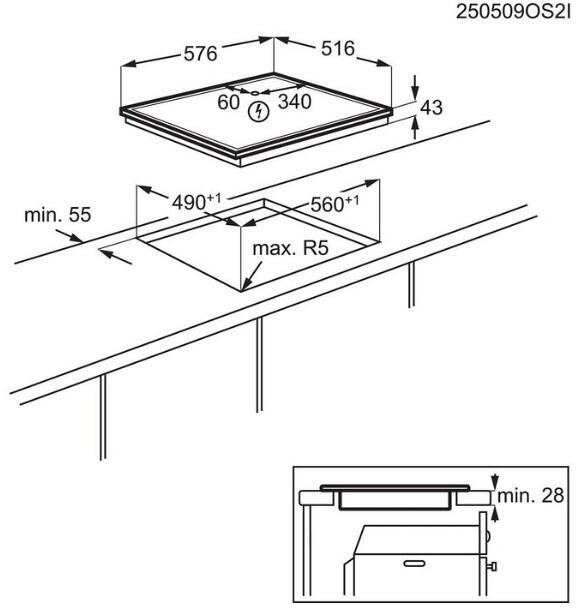 250509OS2I

576

516

60

340

43

$490^{+1}$

$560^{+1}$

min. 55

max. R5

min. 28