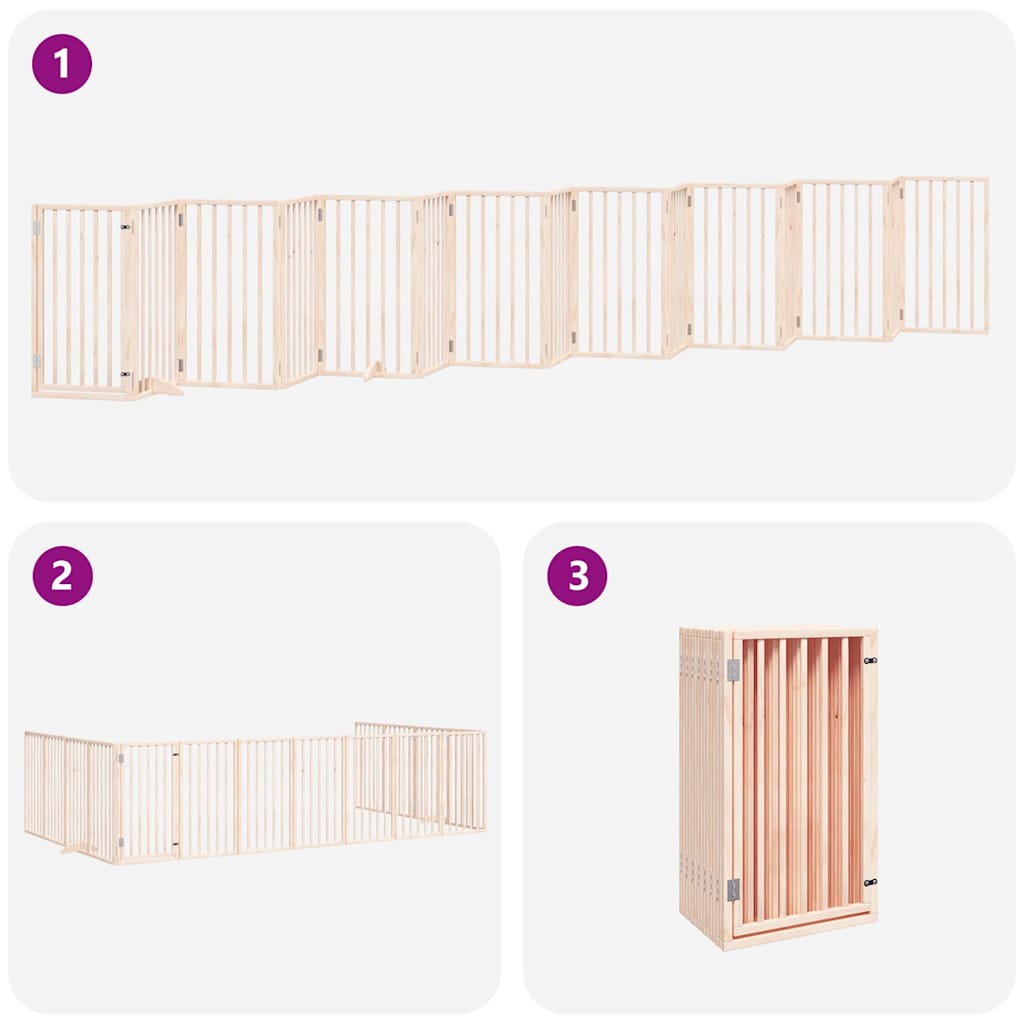 1

2

3