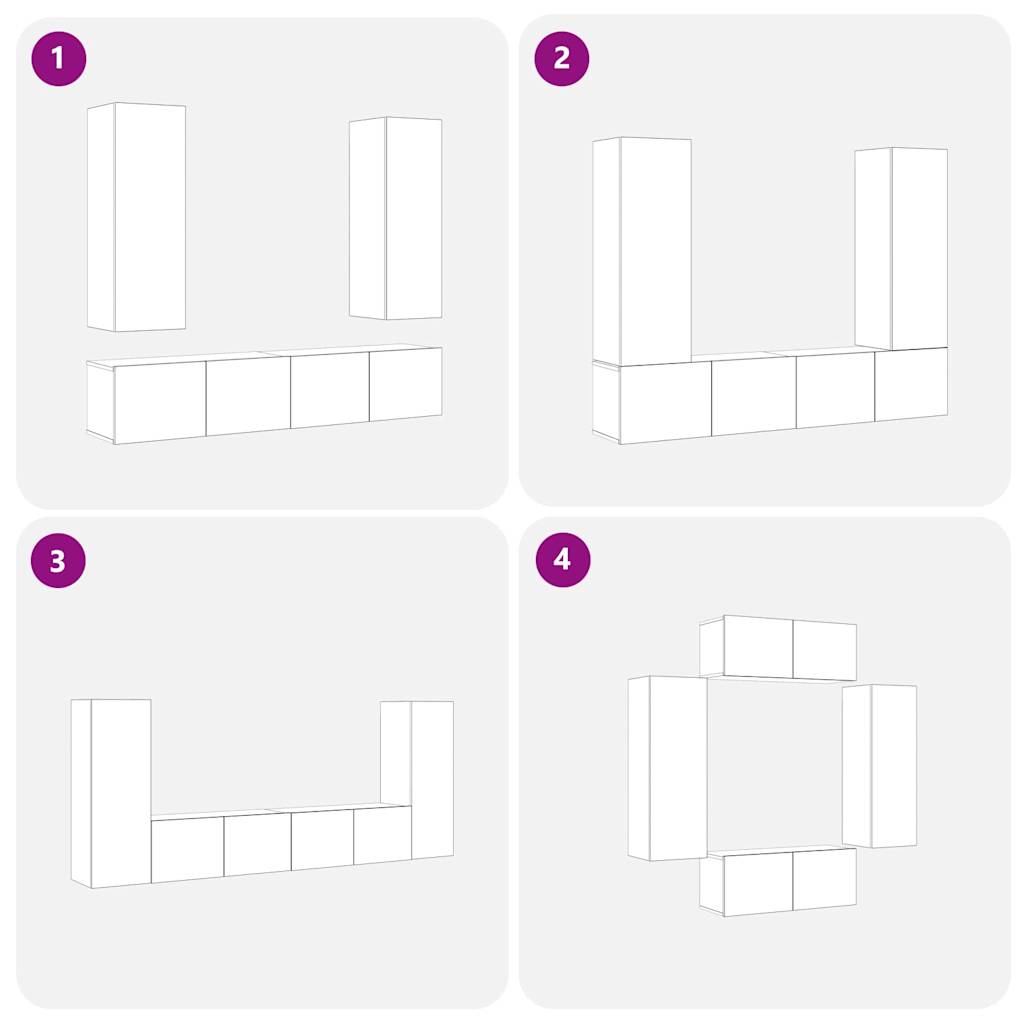 1

2

3

4