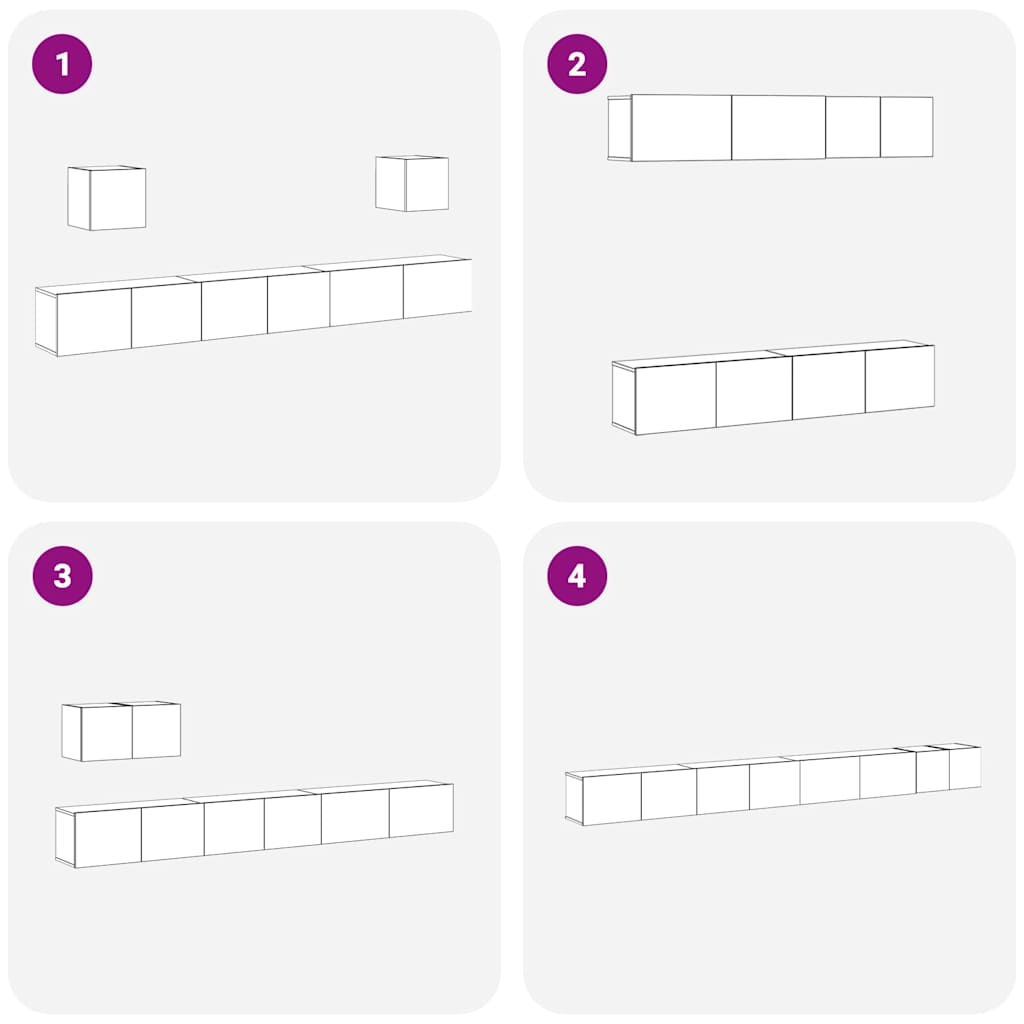 1

2

3

4