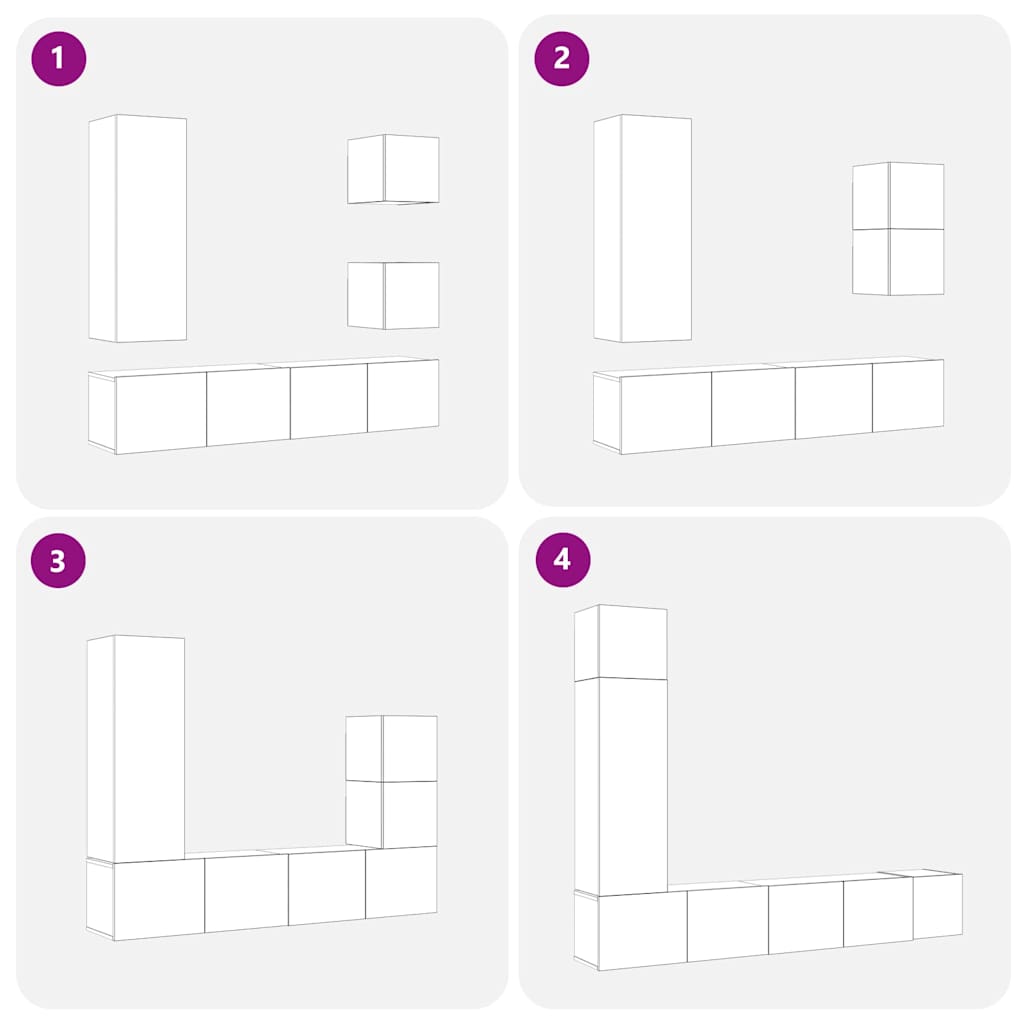 1

2

3

4