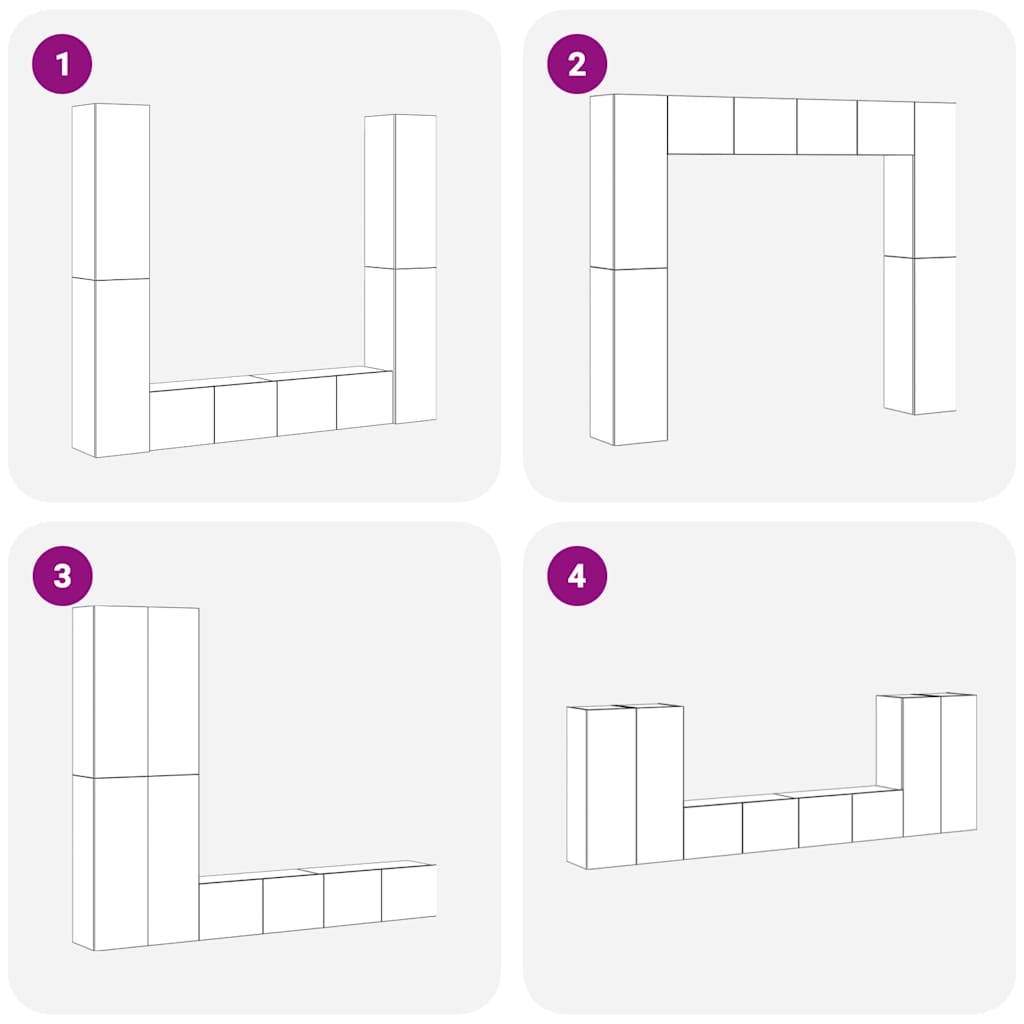 1

2

3

4