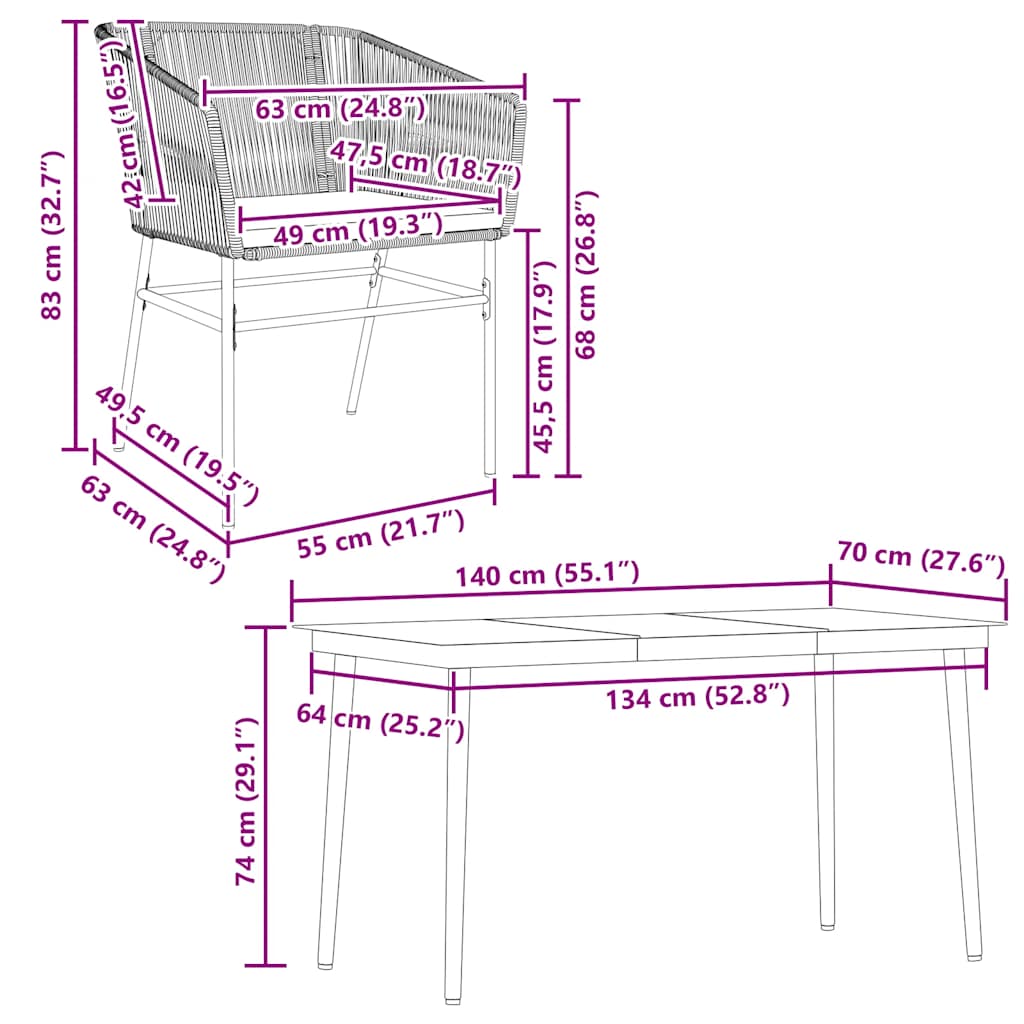 83 cm (32.7″)
42 cm (16.5″)
63 cm (24.8″)
47,5 cm (18.7″)
49 cm (19.3″)
68 cm (26.8″)
45,5 cm (17.9″)
49,5 cm (19.5″)
63 cm (24.8″)
55 cm (21.7″)
140 cm (55.1″)
70 cm (27.6″)
64 cm (25.2″)
134 cm (52.8″)
74 cm (29.1″)