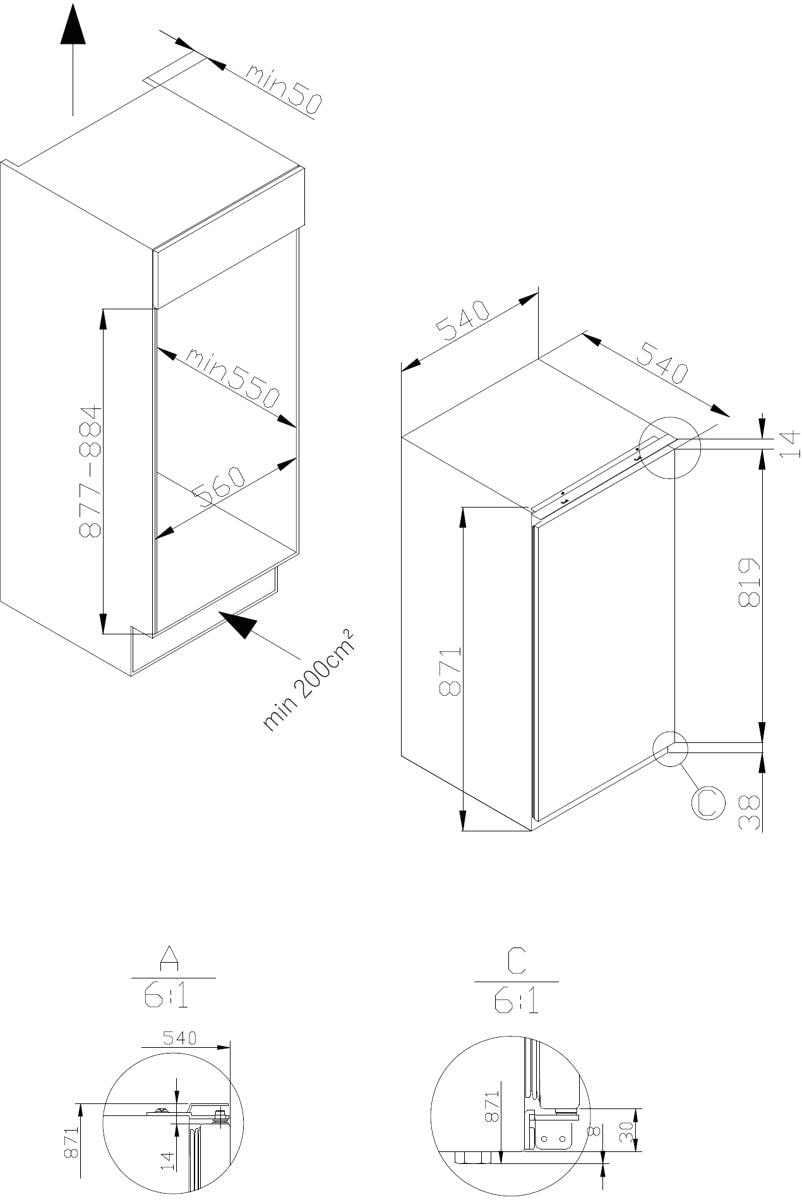 min50

877-884

min550

560

min 200cm²

540

540

14

819

871

C

38

A
6:1

540

871

14

C
6:1

871

8

30