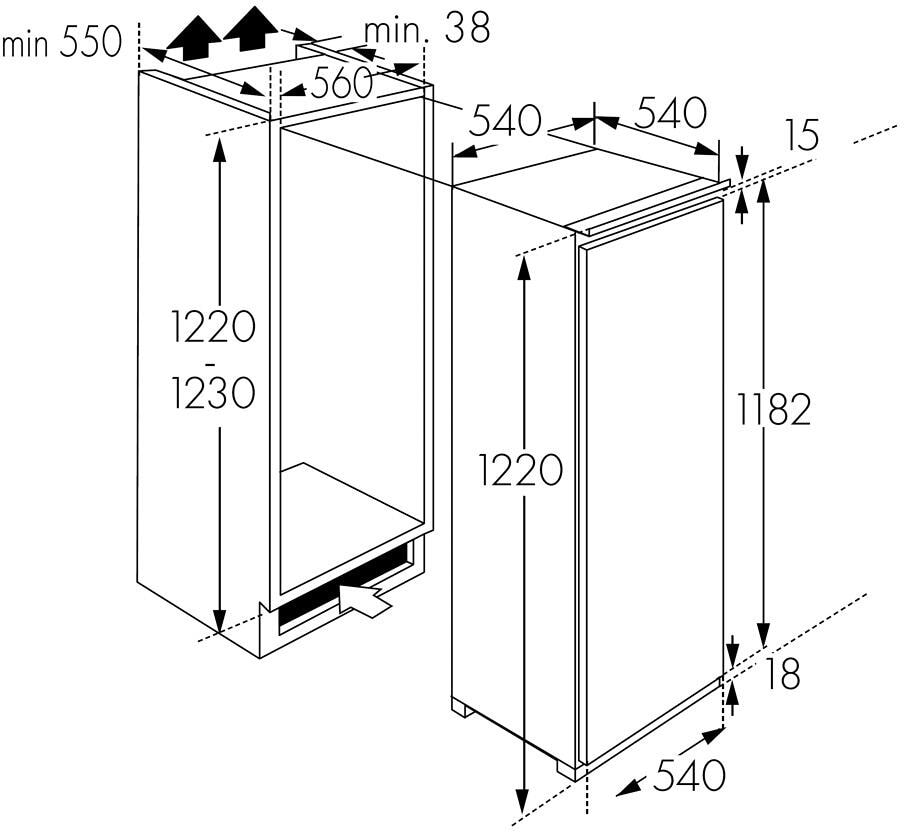 min 550
min. 38
560
540
540
15
1220
-
1230
1220
1182
18
540