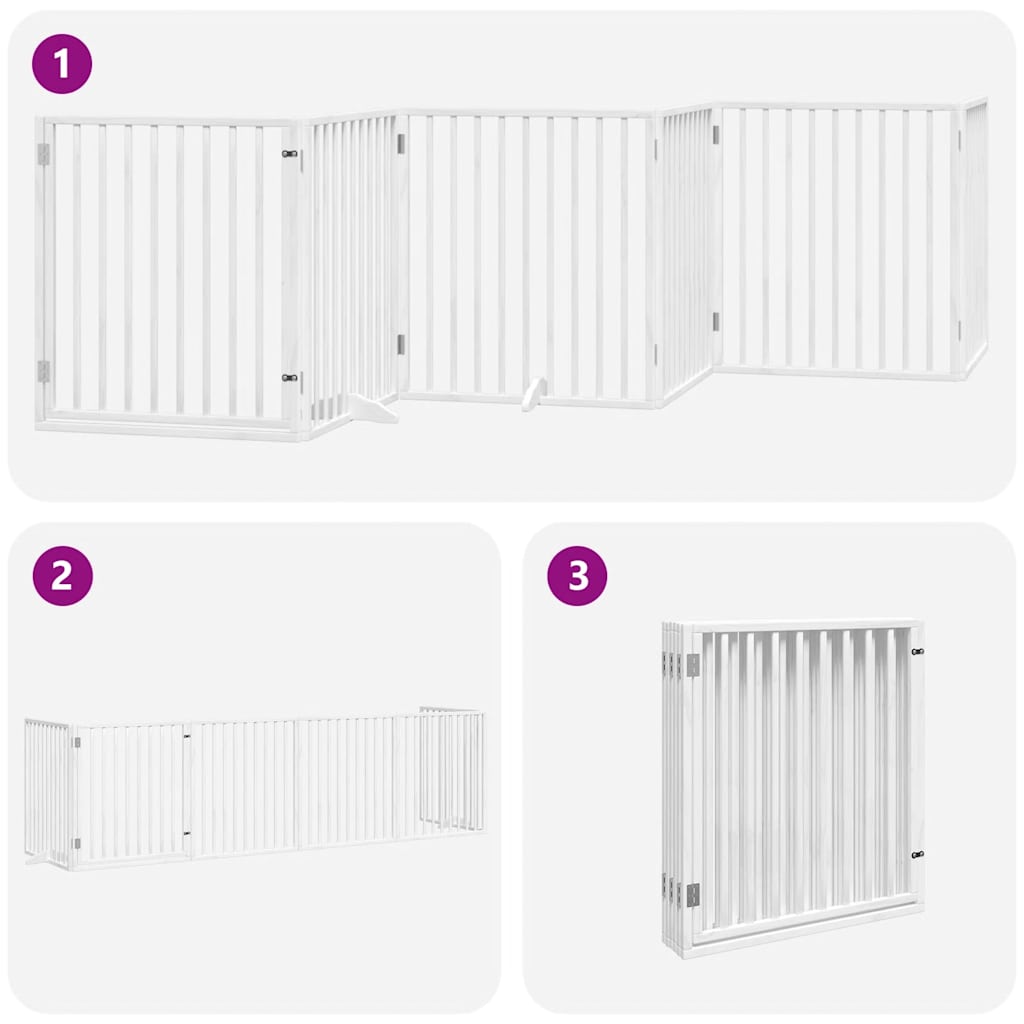 1

2

3