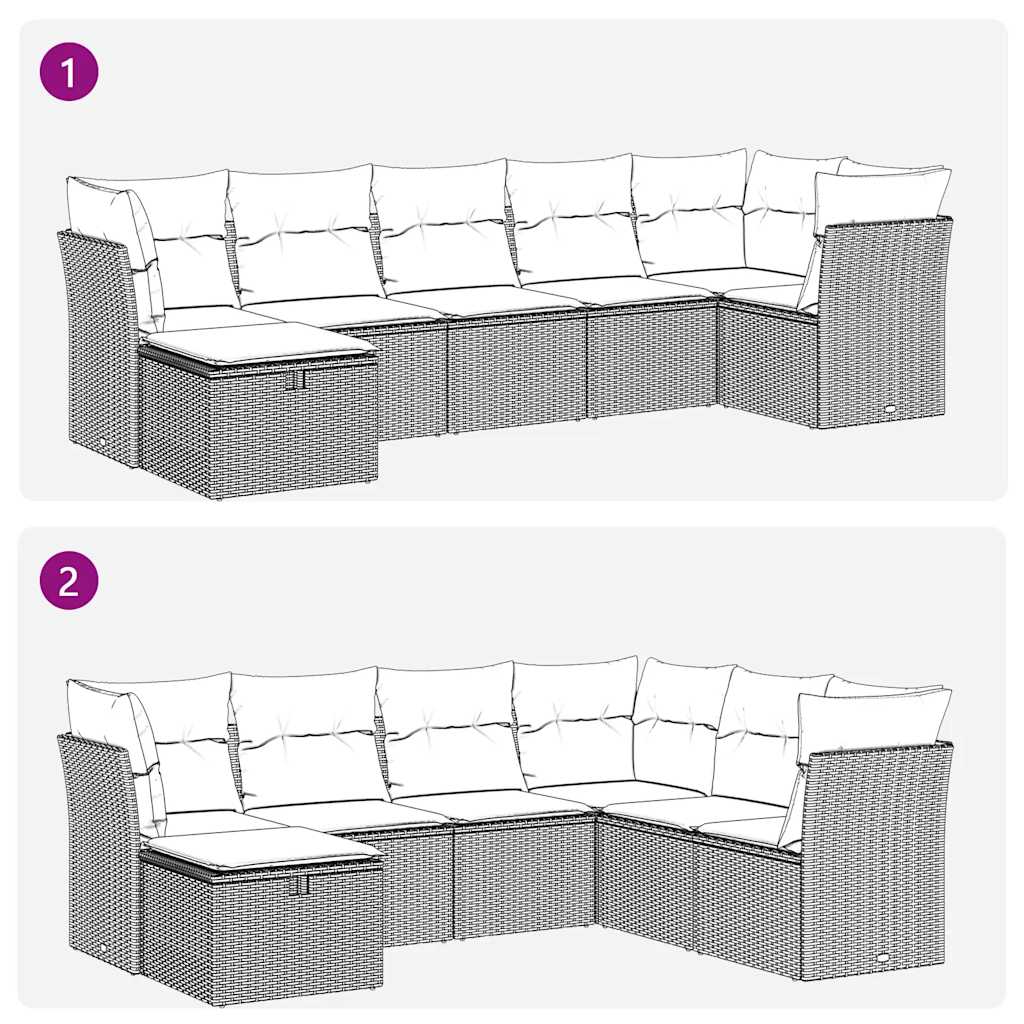 1

2